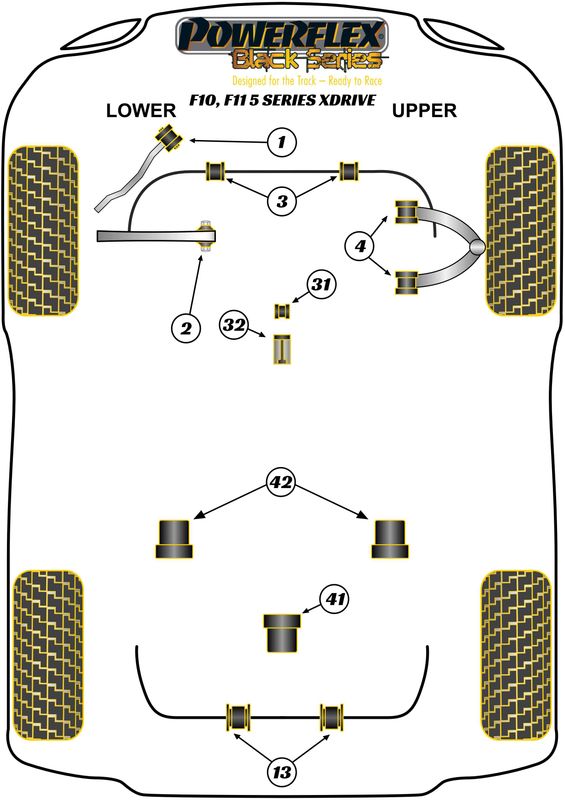 POWERFLEX
Black Series
Designed for the Track – Ready to Race

F10, F11 5 SERIES XDRIVE

LOWER

UPPER

1

3

4

2

31

32

42

41

13